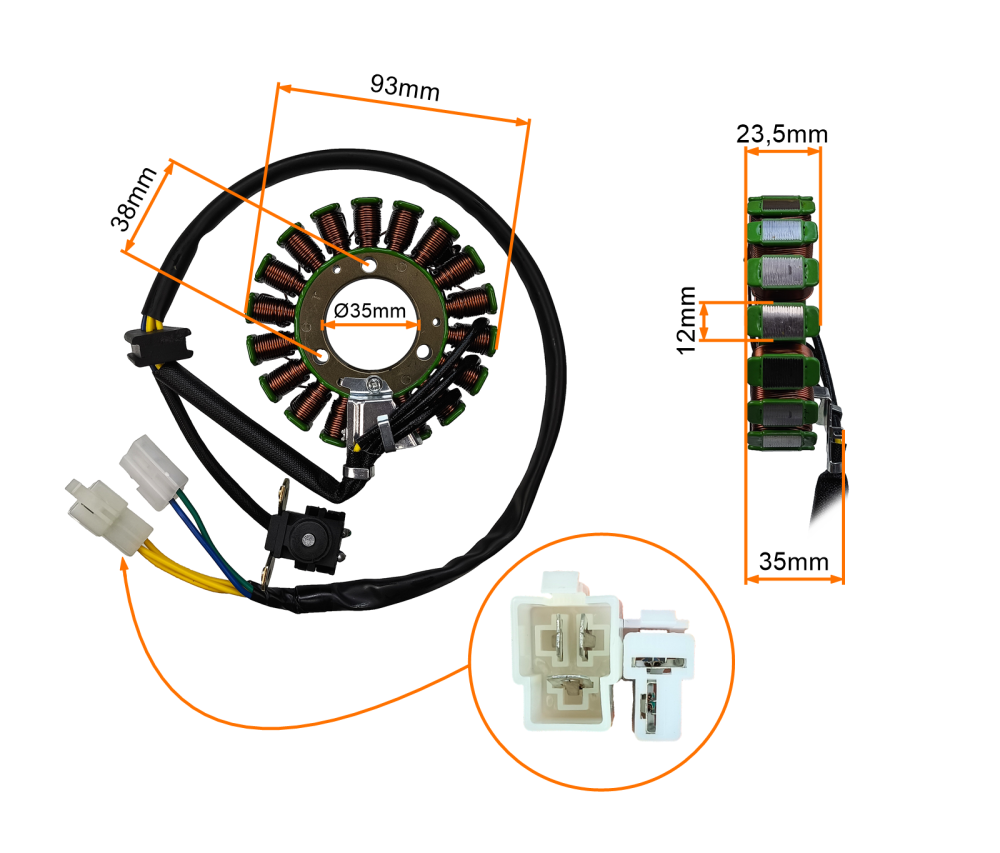 93mm
38mm
Ø35mm
23,5mm
12mm
35mm