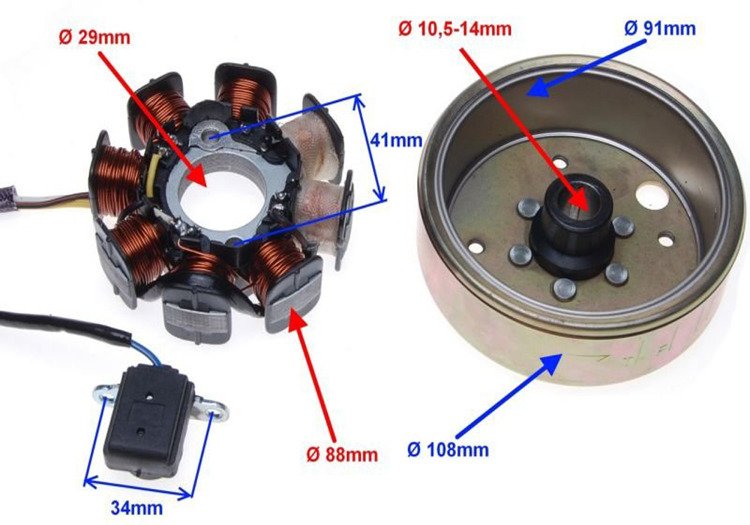 Ø 29mm

Ø 10,5-14mm

Ø 91mm

41mm

Ø 88mm

Ø 108mm

34mm