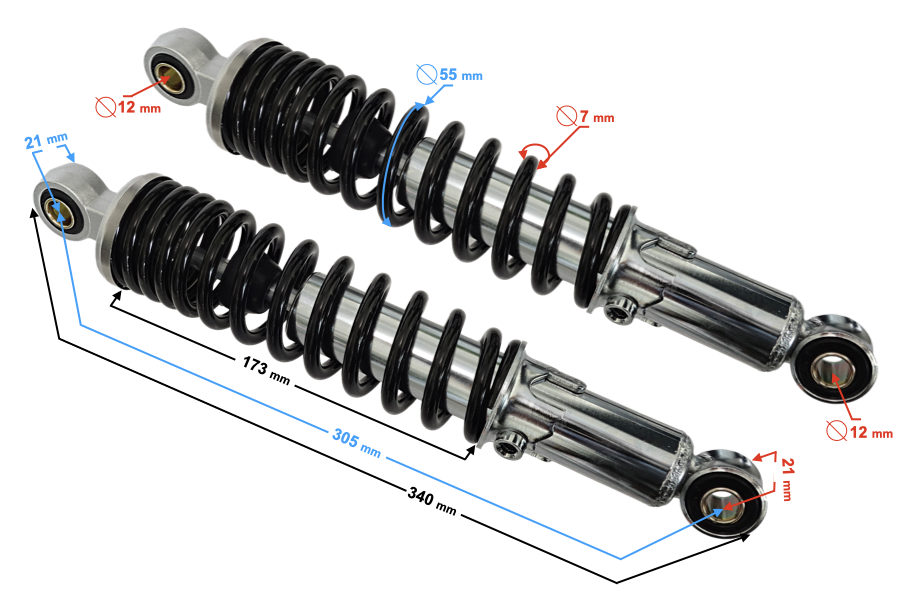 12 mm
55 mm
7 mm
21 mm
173 mm
305 mm
340 mm
12 mm
21 mm