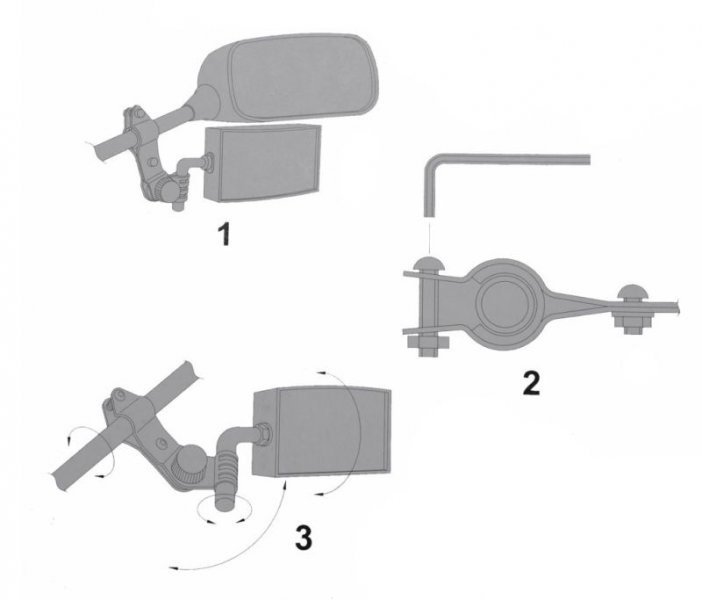 1

2

3