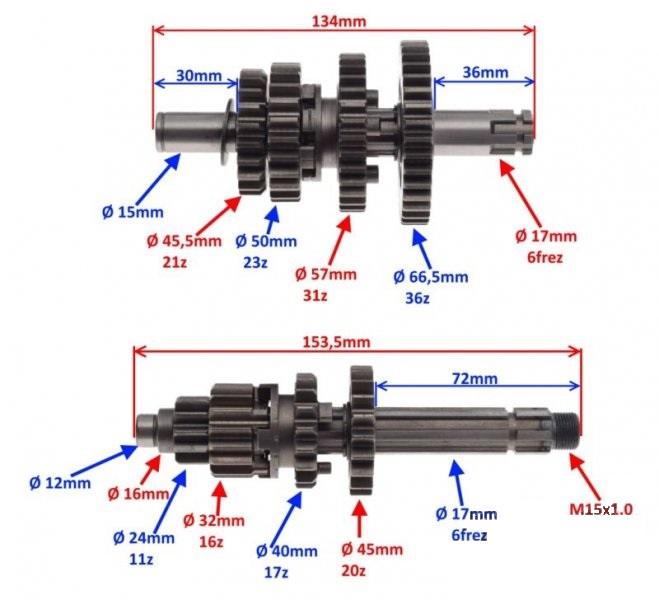 134mm

30mm

36mm

Ø 15mm

Ø 45,5mm
21z

Ø 50mm
23z

Ø 57mm
31z

Ø 66,5mm
36z

Ø 17mm
6frez

153,5mm

72mm

Ø 12mm

Ø 16mm

Ø 24mm
11z

Ø 32mm
16z

Ø 40mm
17z

Ø 45mm
20z

Ø 17mm
6frez

M15x1.0