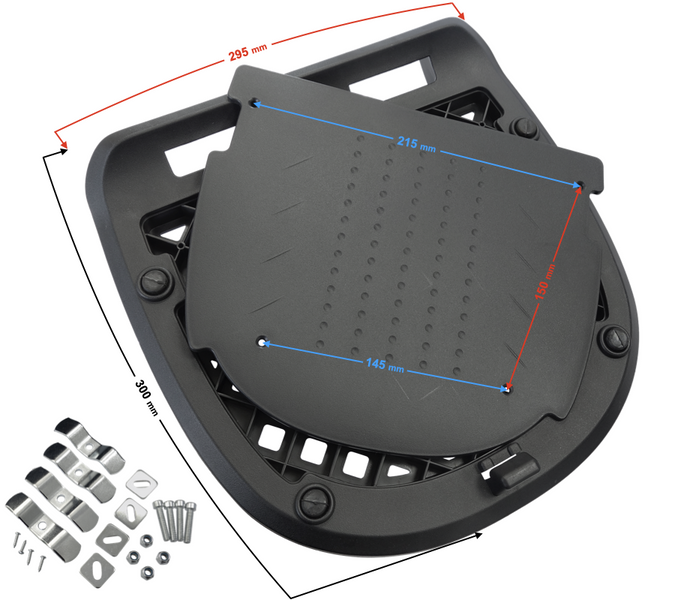 295 mm
215 mm
150 mm
145 mm
300 mm