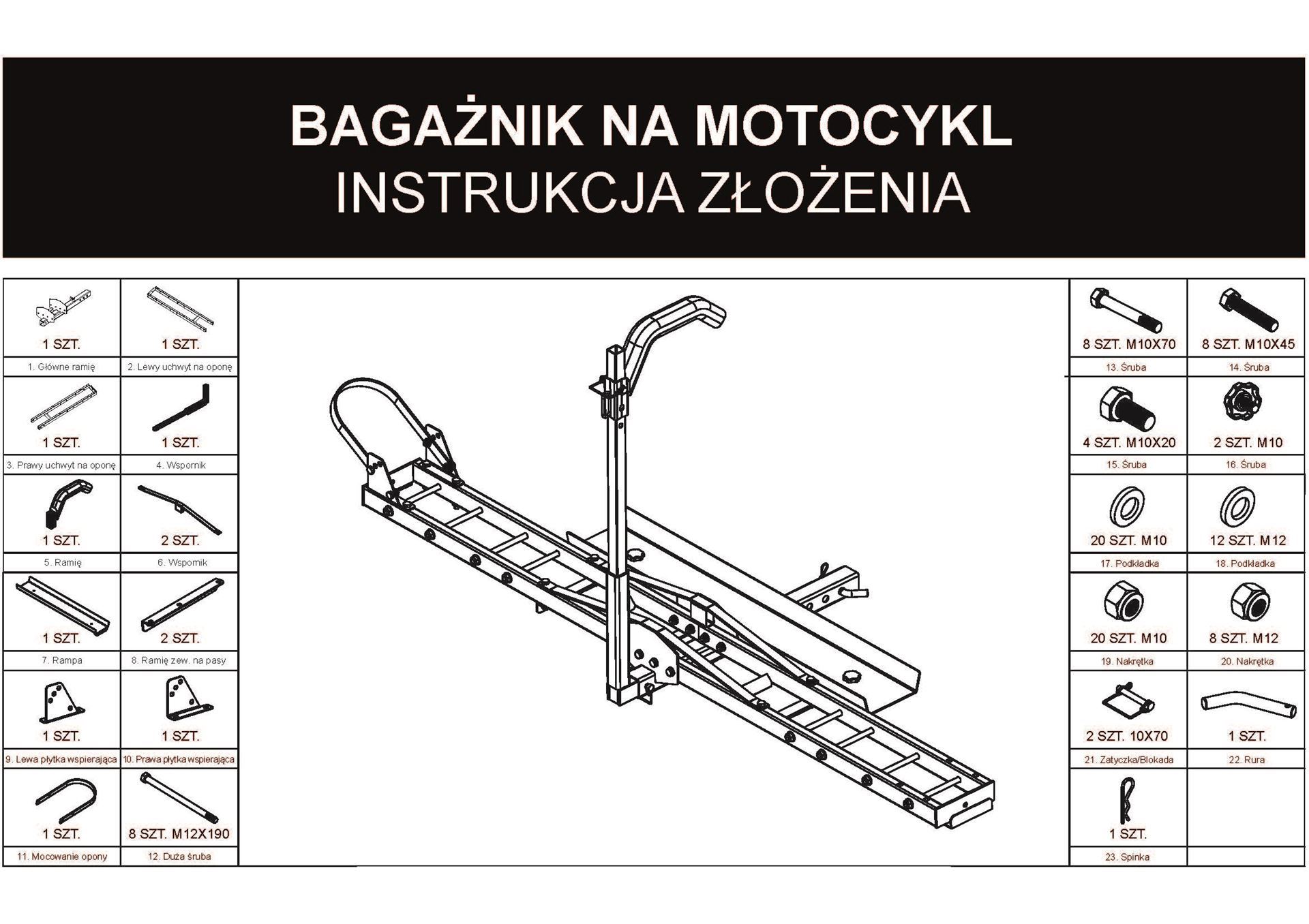 BAGAŻNIK NA MOTOCYKL
INSTRUKCJA ZŁOŻENIA

| 1 SZT. | 1 SZT. |
|---|---|
| 1. Główne ramię | 2. Lewy uchwyt na oponę |
| 1 SZT. | 1 SZT. |
| 3. Prawy uchwyt na oponę | 4. Wspornik |
| 1 SZT. | 2 SZT. |
| 5. Ramię | 6. Wspornik |
| 1 SZT. | 2 SZT. |
| 7. Rampa | 8. Ramię zew. na pasy |
| 1 SZT. | 1 SZT. |
| 9. Lewa płytka wspierająca | 10. Prawa płytka wspierająca |
| 1 SZT. | 8 SZT. M12X190 |
| 11. Mocowanie opony | 12. Duża śruba |

| 8 SZT. M10X70 | 8 SZT. M10X45 |
|---|---|
| 13. Śruba | 14. Śruba |
| 4 SZT. M10X20 | 2 SZT. M10 |
| 15. Śruba | 16. Śruba |
| 20 SZT. M10 | 12 SZT. M12 |
| 17. Podkładka | 18. Podkładka |
| 20 SZT. M10 | 8 SZT. M12 |
| 19. Nakrętka | 20. Nakrętka |
| 2 SZT. 10X70 | 1 SZT. |
| 21. Zatyczka/Blokada | 22. Rura |
| 1 SZT. | |
| 23. Spinka | |