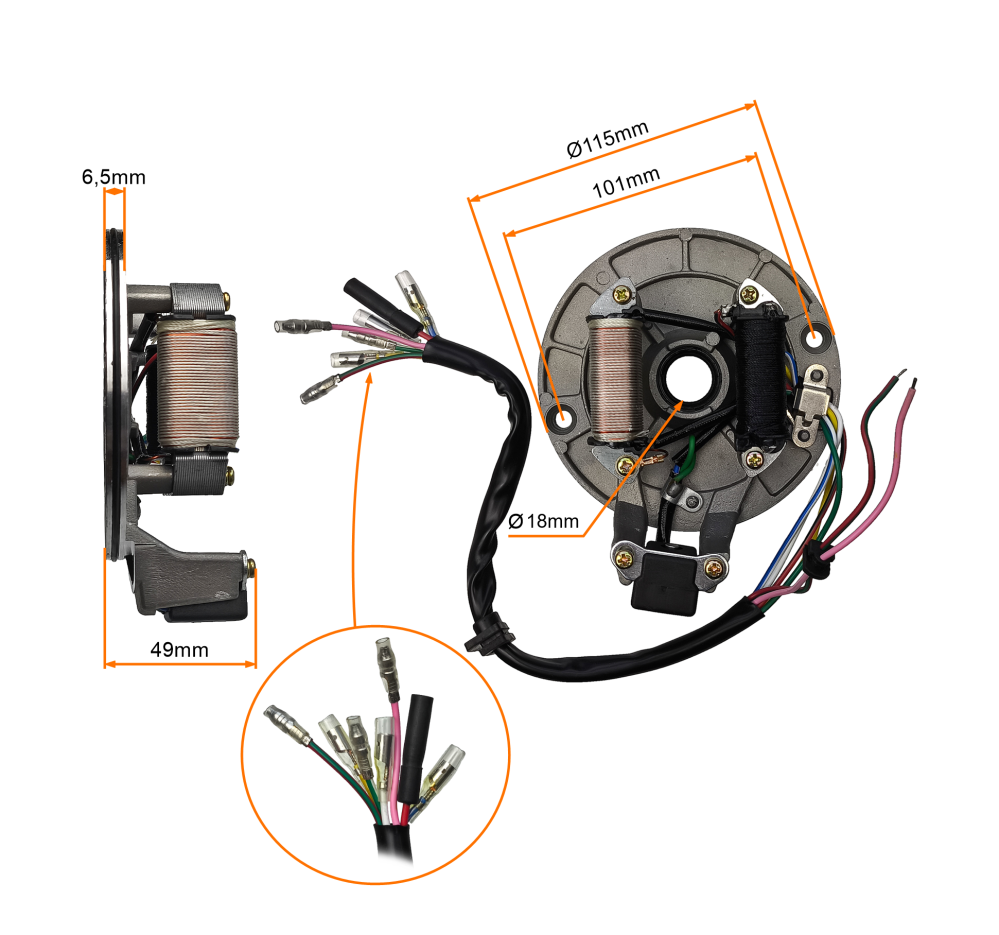 6,5mm

Ø115mm

101mm

Ø18mm

49mm