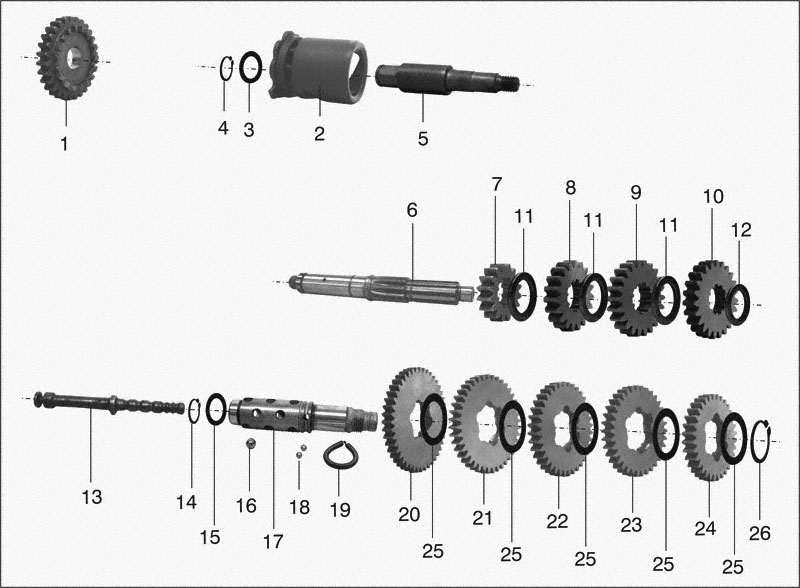 1
4 3 2 5
6 7 11 8 11 9 11 10 12
13 14 15 16 17 18 19 20 25 21 25 22 25 23 25 24 25 26