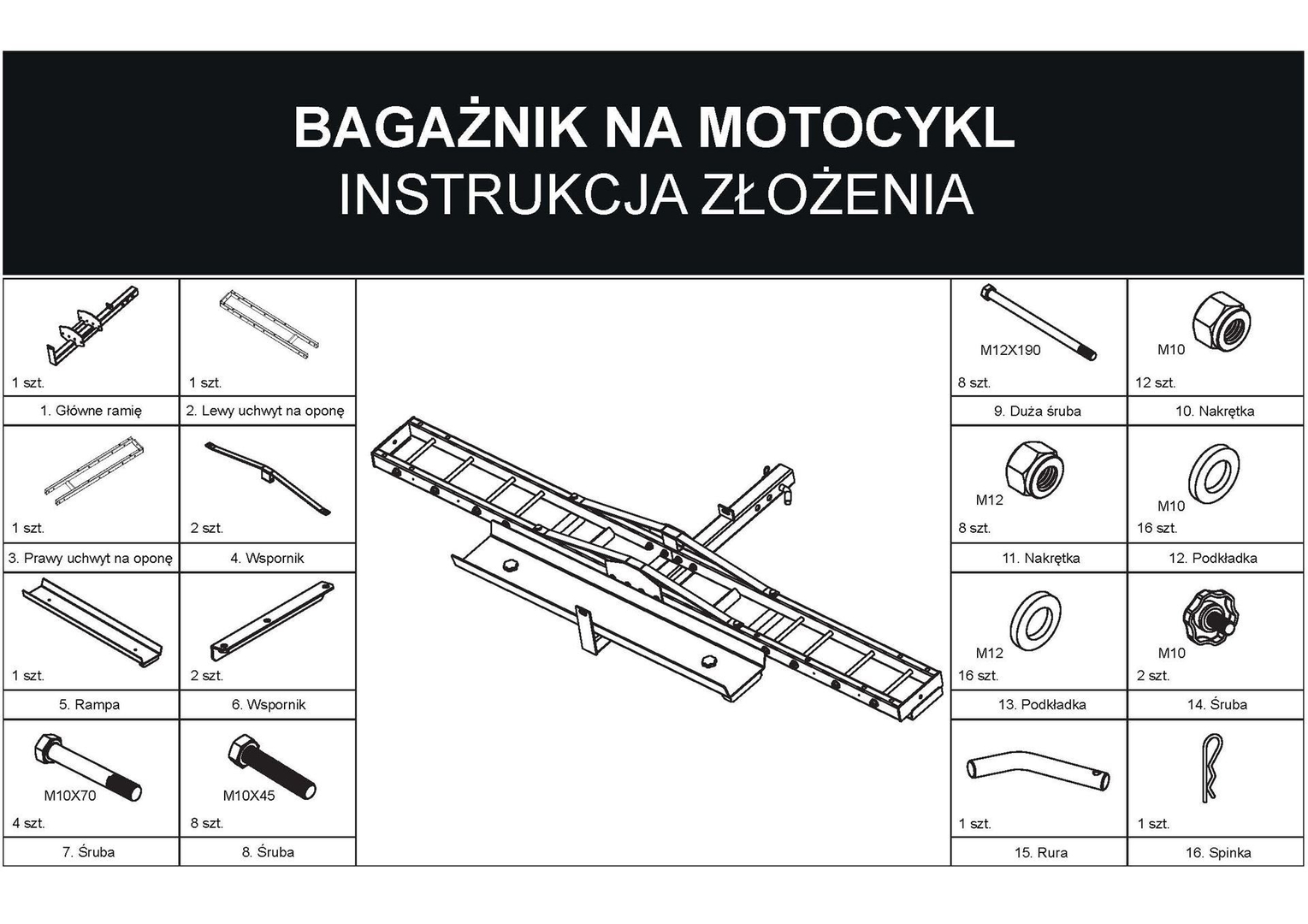 BAGAŻNIK NA MOTOCYKL
INSTRUKCJA ZŁOŻENIA

1 szt.
1. Główne ramię

1 szt.
2. Lewy uchwyt na oponę

1 szt.
3. Prawy uchwyt na oponę

2 szt.
4. Wspornik

1 szt.
5. Rampa

2 szt.
6. Wspornik

M10X70
4 szt.
7. Śruba

M10X45
8 szt.
8. Śruba

M12X190
8 szt.
9. Duża śruba

M10
12 szt.
10. Nakrętka

M12
8 szt.
11. Nakrętka

M10
16 szt.
12. Podkładka

M12
16 szt.
13. Podkładka

M10
2 szt.
14. Śruba

1 szt.
15. Rura

1 szt.
16. Spinka