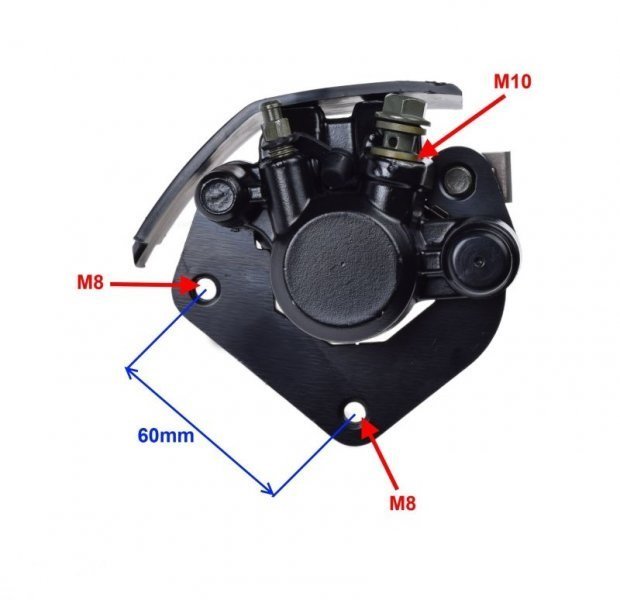 M10

M8

60mm

M8