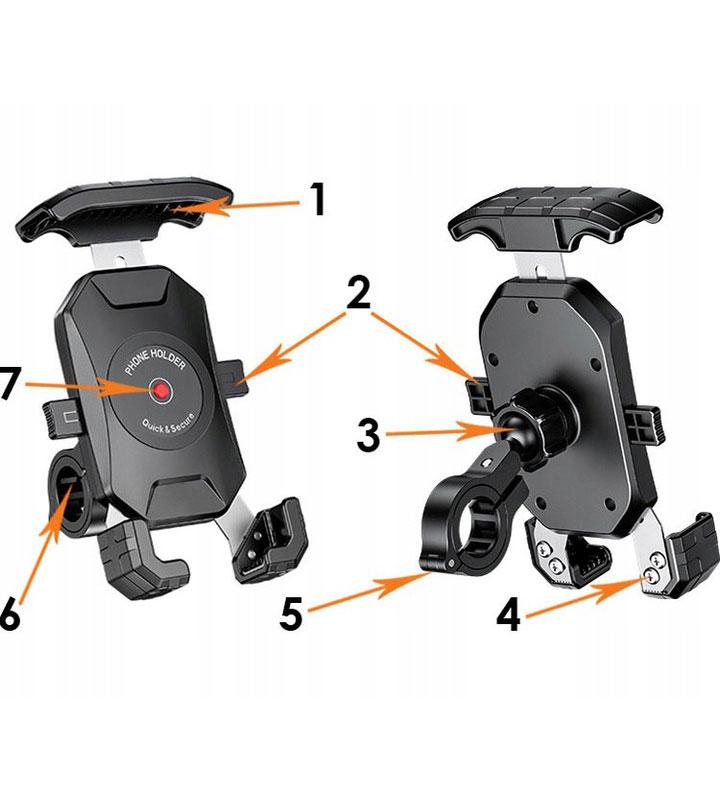 1
2
7
PHONE HOLDER
Quick & Secure
3
6
5
4