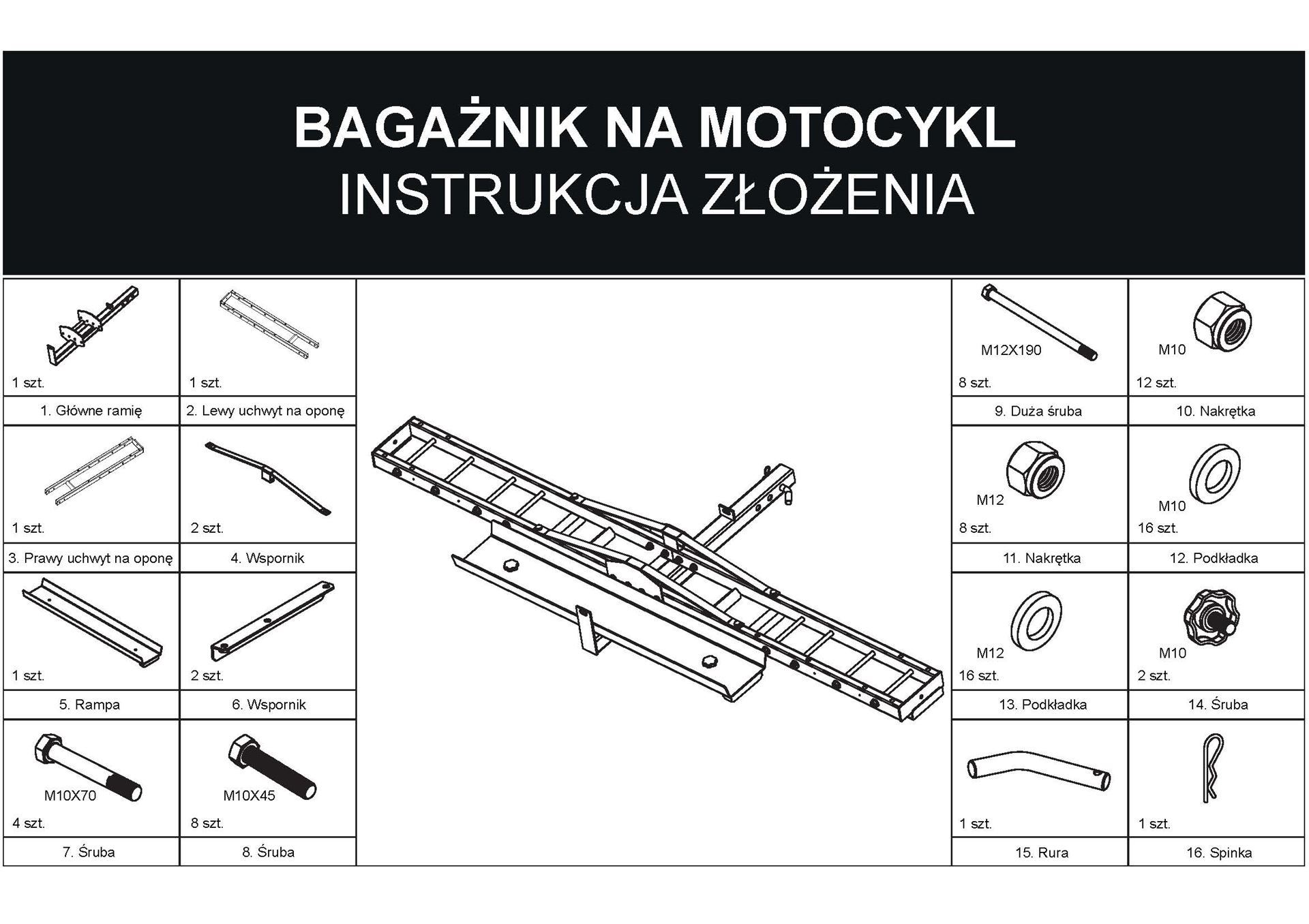 BAGAŻNIK NA MOTOCYKL
INSTRUKCJA ZŁOŻENIA

1 szt.
1. Główne ramię

1 szt.
2. Lewy uchwyt na oponę

1 szt.
3. Prawy uchwyt na oponę

2 szt.
4. Wspornik

1 szt.
5. Rampa

2 szt.
6. Wspornik

M10X70
4 szt.
7. Śruba

M10X45
8 szt.
8. Śruba

M12X190
8 szt.
9. Duża śruba

M10
12 szt.
10. Nakrętka

M12
8 szt.
11. Nakrętka

M10
16 szt.
12. Podkładka

M12
16 szt.
13. Podkładka

M10
2 szt.
14. Śruba

1 szt.
15. Rura

1 szt.
16. Spinka